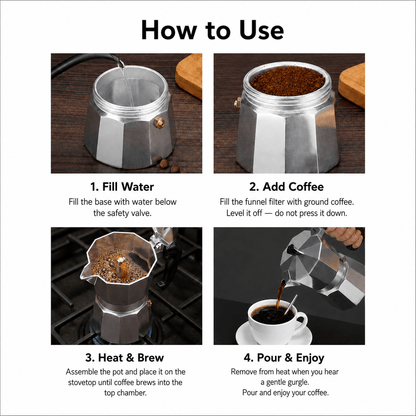 How to Use

1. Fill Water
Fill the base with water below the safety valve.

2. Add Coffee
Fill the funnel filter with ground coffee. Level it off — do not press it down.

3. Heat & Brew
Assemble the pot and place it on the stovetop until coffee brews into the top chamber.

4. Pour & Enjoy
Remove from heat when you hear a gentle gurgle.
Pour and enjoy your coffee.