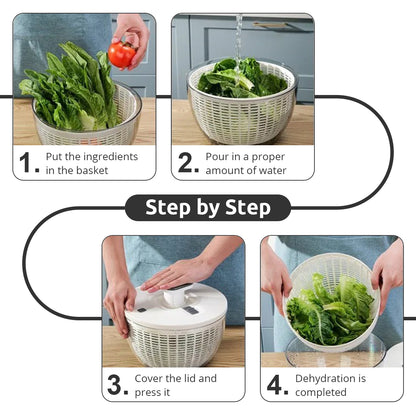 1. Put the ingredients in the basket

2. Pour in a proper amount of water

Step by Step

3. Cover the lid and press it

4. Dehydration is completed