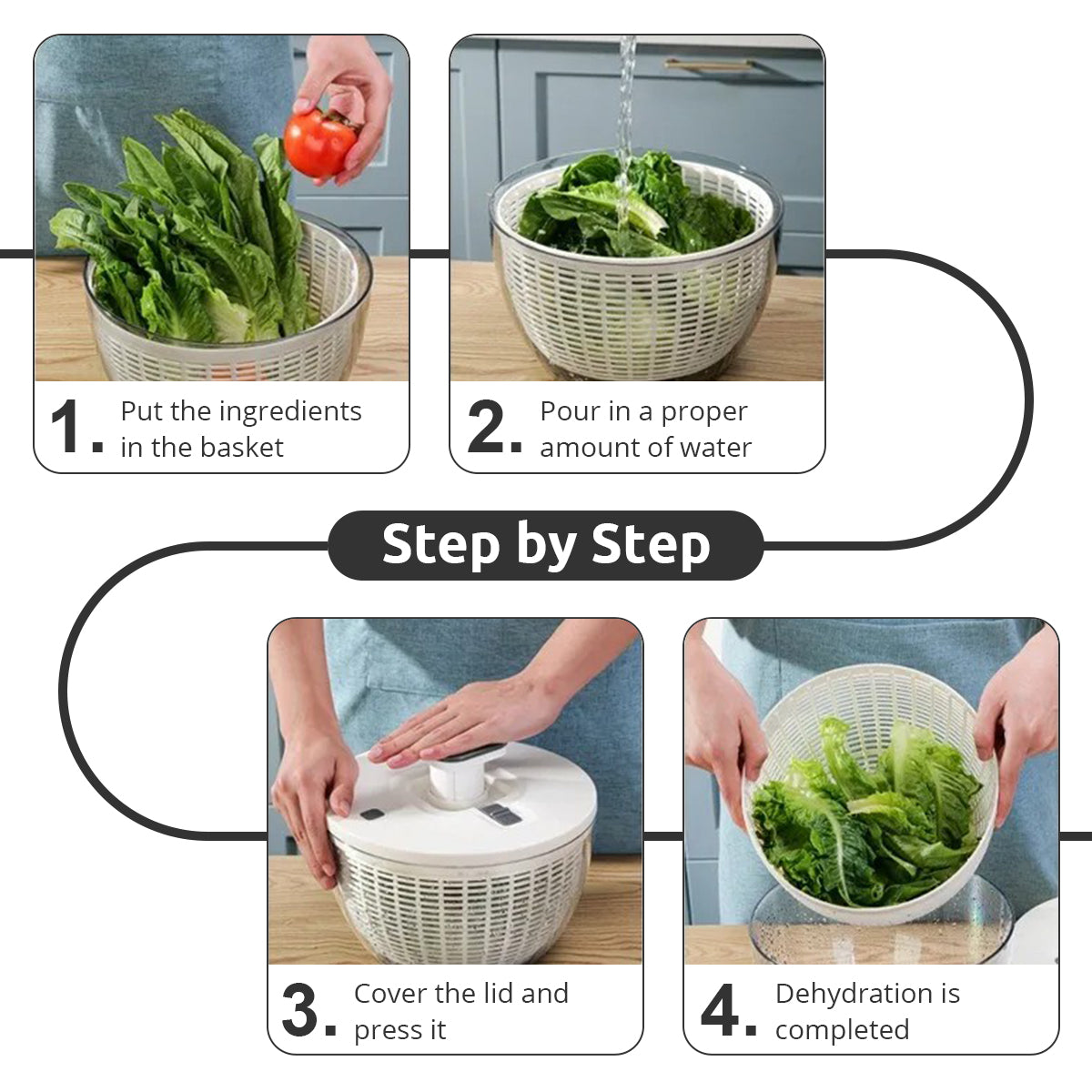 1. Put the ingredients in the basket

2. Pour in a proper amount of water

Step by Step

3. Cover the lid and press it

4. Dehydration is completed