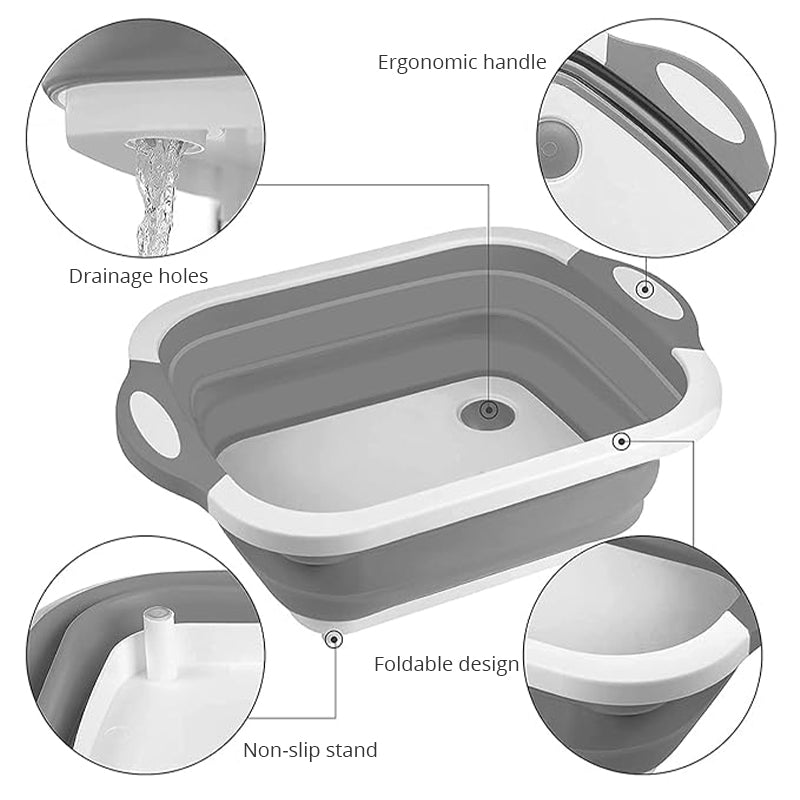 Ergonomic handle

Drainage holes

Foldable design

Non-slip stand