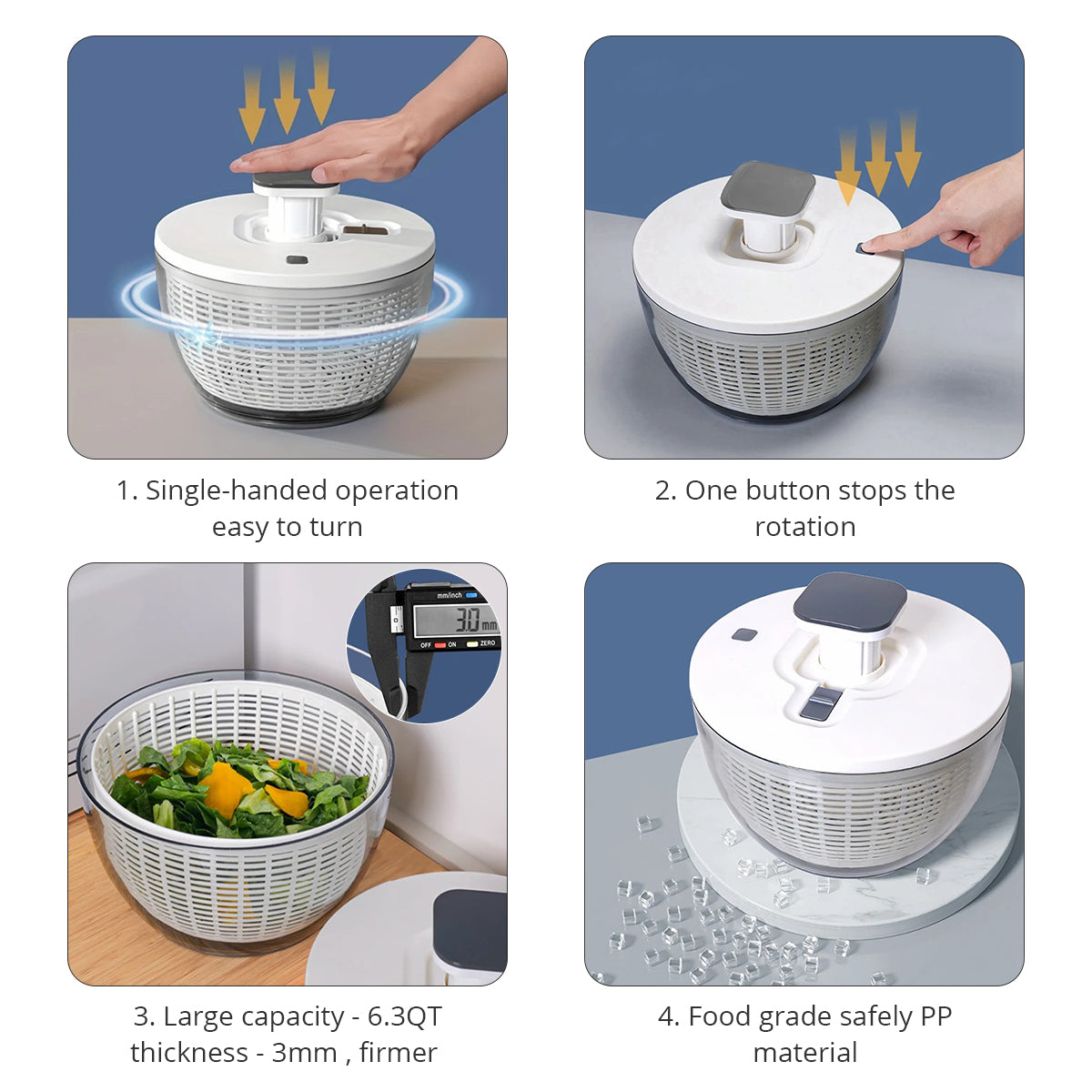 1. Single-handed operation easy to turn

2. One button stops the rotation

mm/inch
3.0 mm
OFF ON ZERO

3. Large capacity - 6.3QT thickness - 3mm , firmer

4. Food grade safely PP material