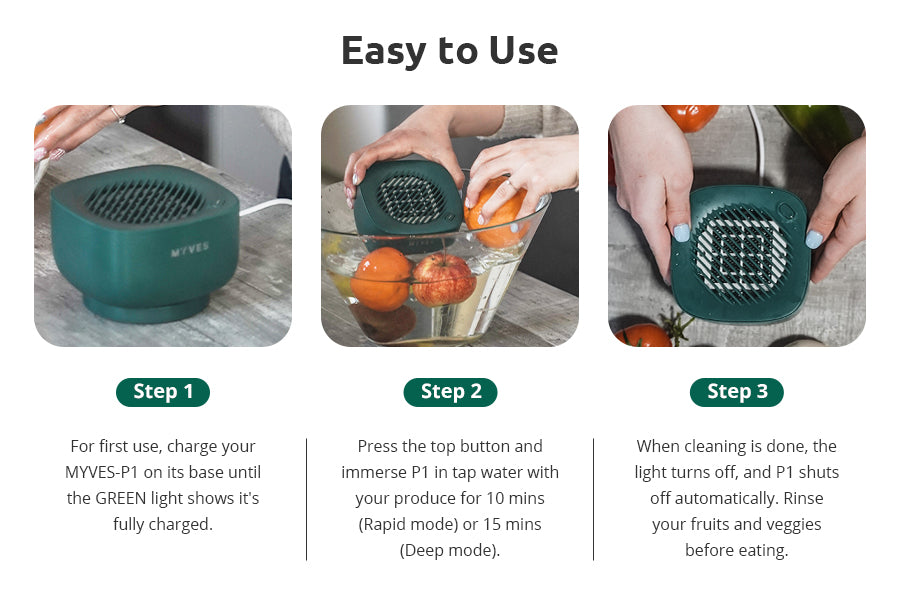 Easy to Use

MYVES

Step 1

For first use, charge your MYVES-P1 on its base until the GREEN light shows it's fully charged.

Step 2

Press the top button and immerse P1 in tap water with your produce for 10 mins (Rapid mode) or 15 mins (Deep mode).

Step 3

When cleaning is done, the light turns off, and P1 shuts off automatically. Rinse your fruits and veggies before eating.