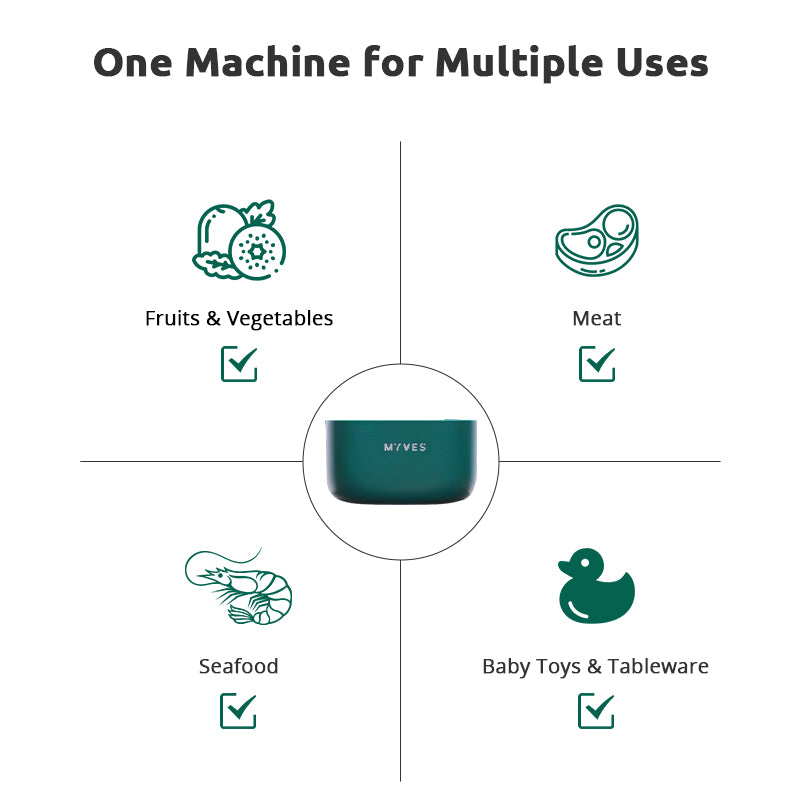 One Machine for Multiple Uses

Fruits & Vegetables

Meat

MYVES

Seafood

Baby Toys & Tableware