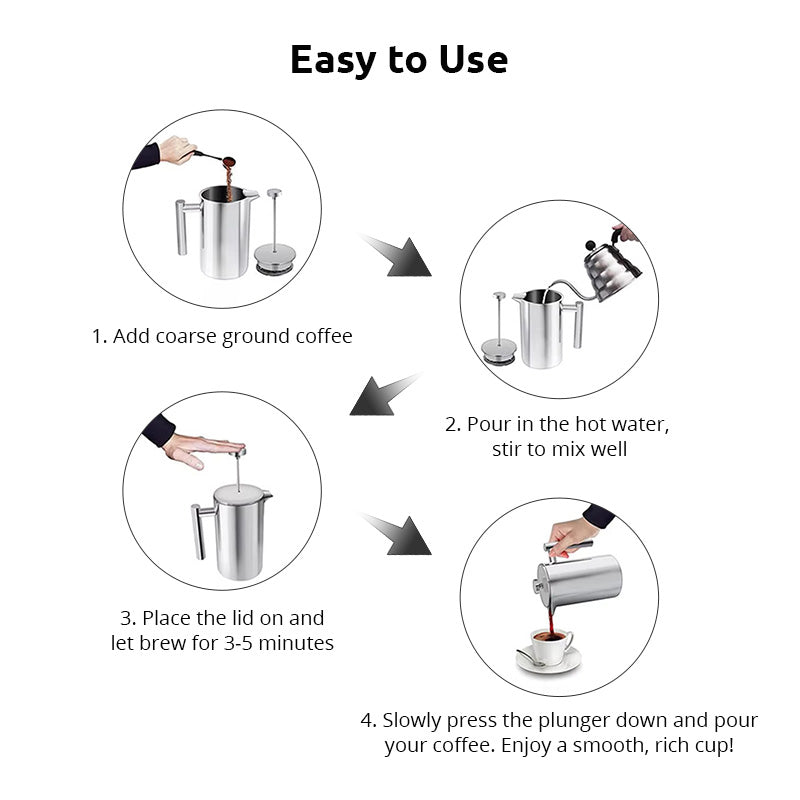 Easy to Use

1. Add coarse ground coffee

2. Pour in the hot water, stir to mix well

3. Place the lid on and let brew for 3-5 minutes

4. Slowly press the plunger down and pour your coffee. Enjoy a smooth, rich cup!